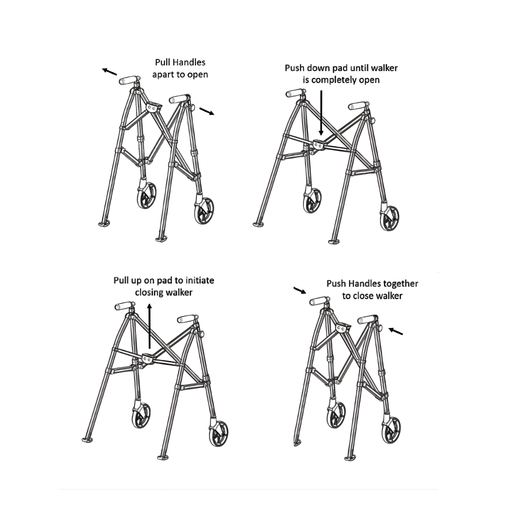 Pull Handles apart to open

Push down pad until walker is completely open

Pull up on pad to initiate closing walker

Push Handles together to close walker