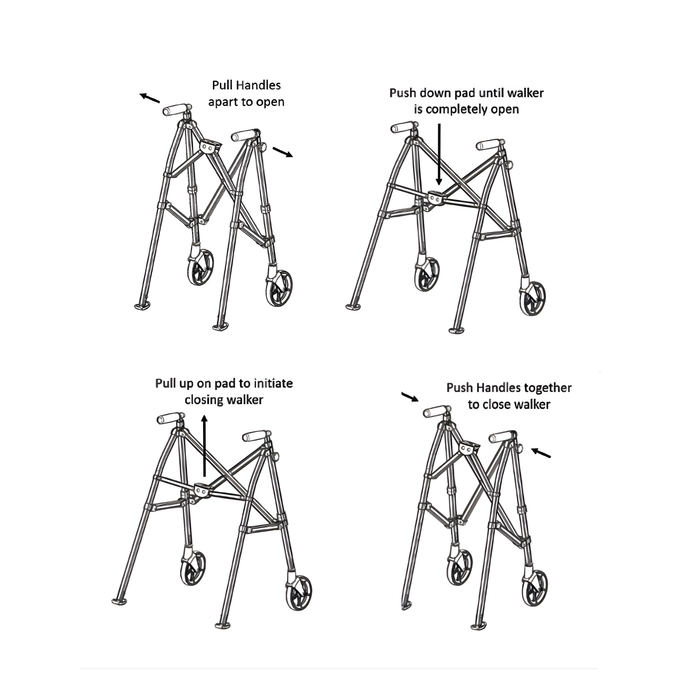 Pull Handles apart to open

Push down pad until walker is completely open

Pull up on pad to initiate closing walker

Push Handles together to close walker